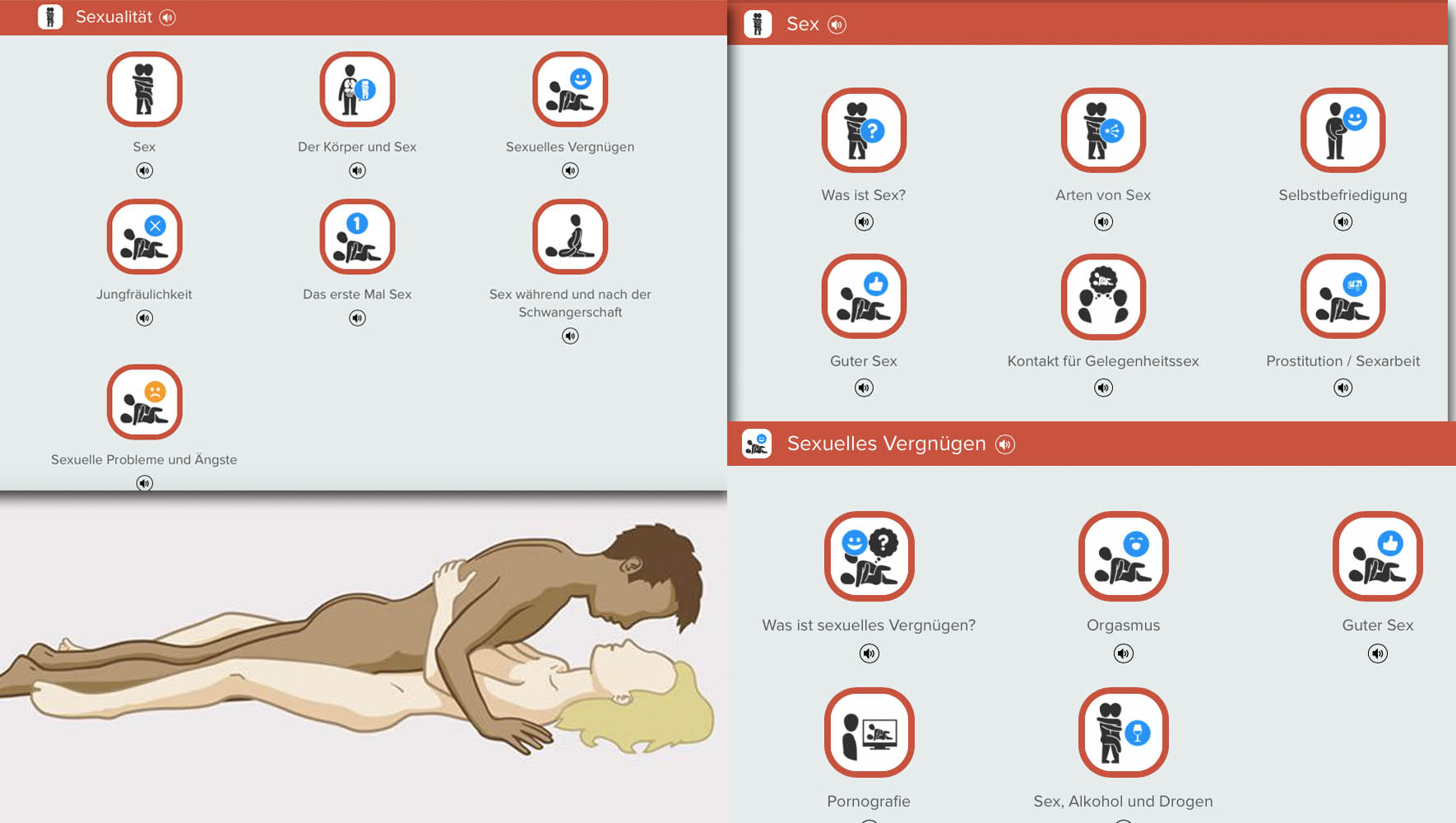 Sexualität

Sex

Der Körper und Sex

Sexuelles Vergnügen

Jungfräulichkeit

Das erste Mal Sex

Sex während und nach der Schwangerschaft

Sexuelle Probleme und Ängste

Sex

Was ist Sex?

Arten von Sex

Selbstbefriedigung

Guter Sex

Kontakt für Gelegenheitssex

Prostitution / Sexarbeit

Sexuelles Vergnügen

Was ist sexuelles Vergnügen?

Orgasmus

Guter Sex

Pornografie

Sex, Alkohol und Drogen